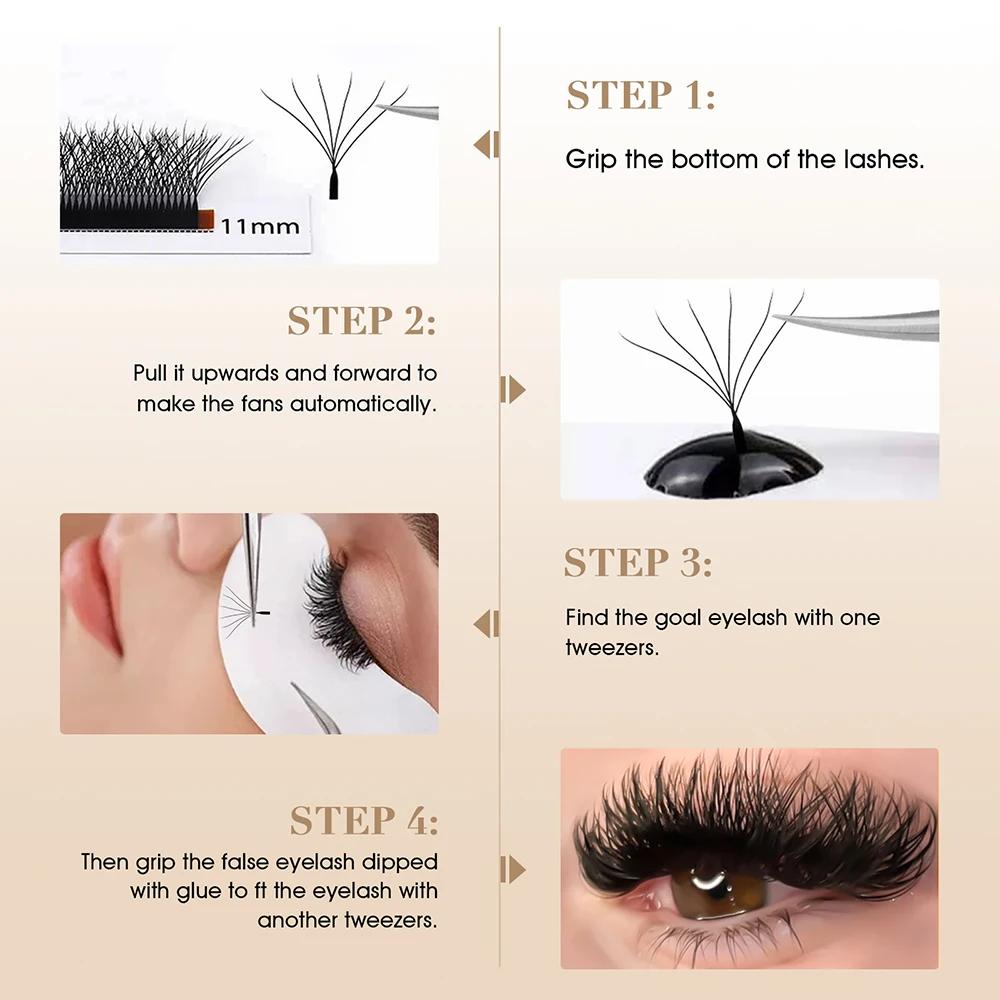 11mm

STEP 1:

Grip the bottom of the lashes.

STEP 2:

Pull it upwards and forward to make the fans automatically.

STEP 3:

Find the goal eyelash with one tweezers.

STEP 4:

Then grip the false eyelash dipped with glue to ft the eyelash with another tweezers.