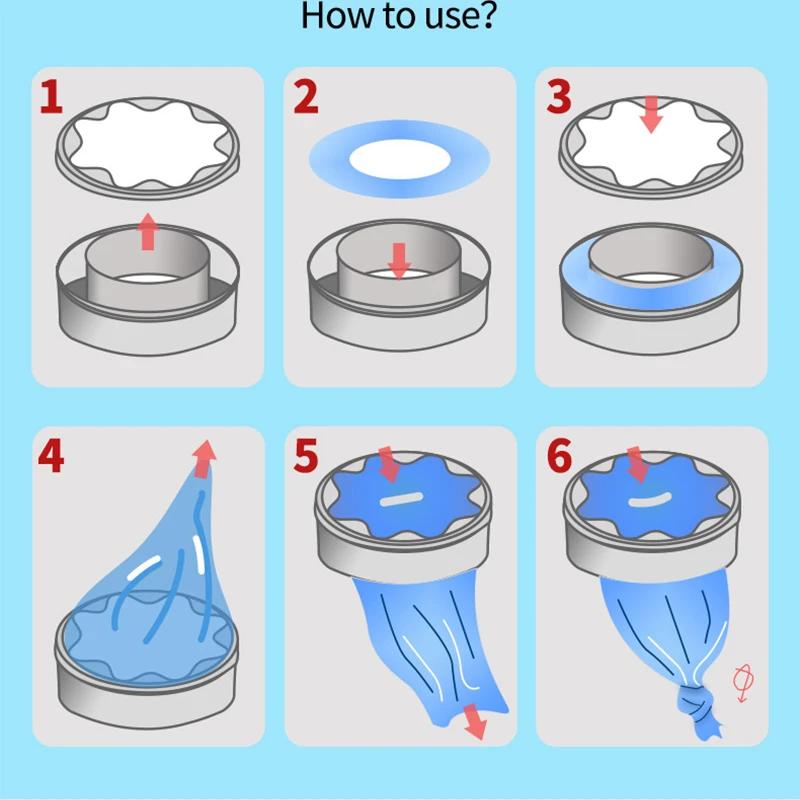 How to use?

1

2

3

4

5

6