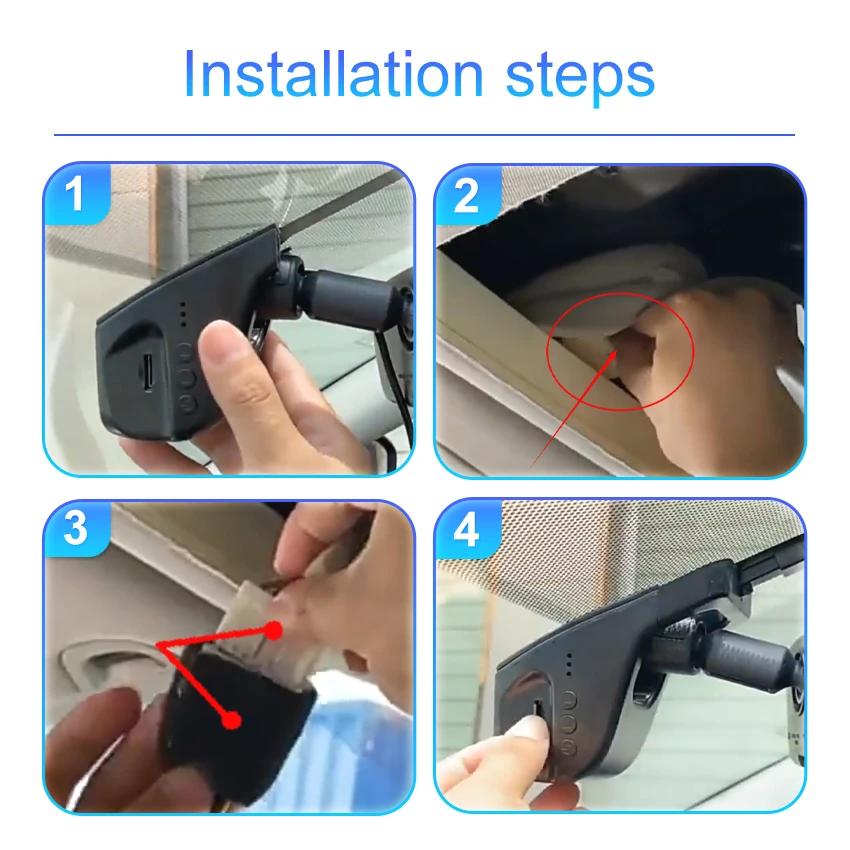 Installation steps

1

2

3

4