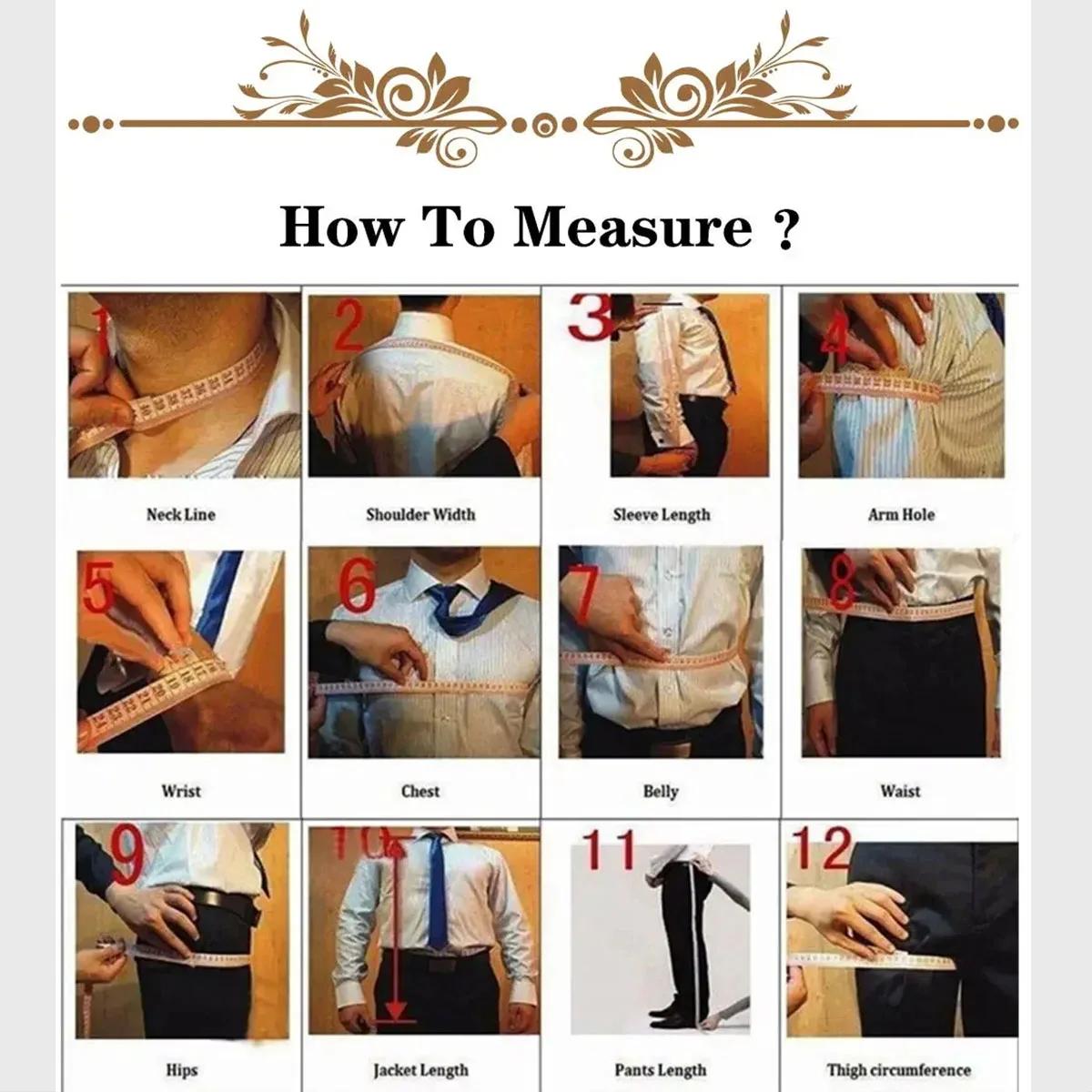 How To Measure ?

1
Neck Line

2
Shoulder Width

3
Sleeve Length

4
Arm Hole

5
Wrist

6
Chest

7
Belly

8
Waist

9
Hips

10
Jacket Length

11
Pants Length

12
Thigh circumference