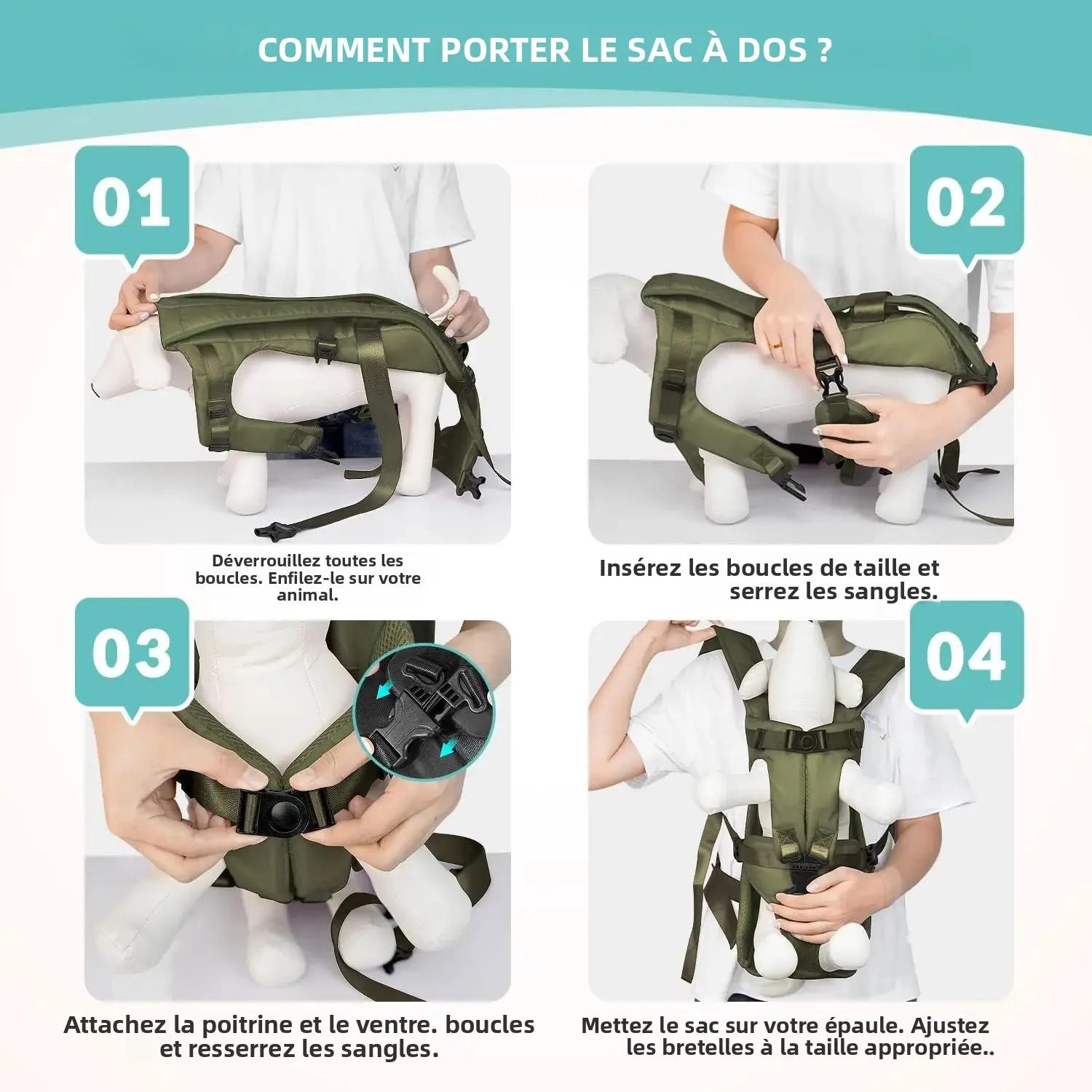 COMMENT PORTER LE SAC À DOS ?

01

Déverrouillez toutes les boucles. Enfilez-le sur votre animal.

02

Insérez les boucles de taille et serrez les sangles.

03

Attachez la poitrine et le ventre. boucles et resserrez les sangles.

04

Mettez le sac sur votre épaule. Ajustez les bretelles à la taille appropriée..