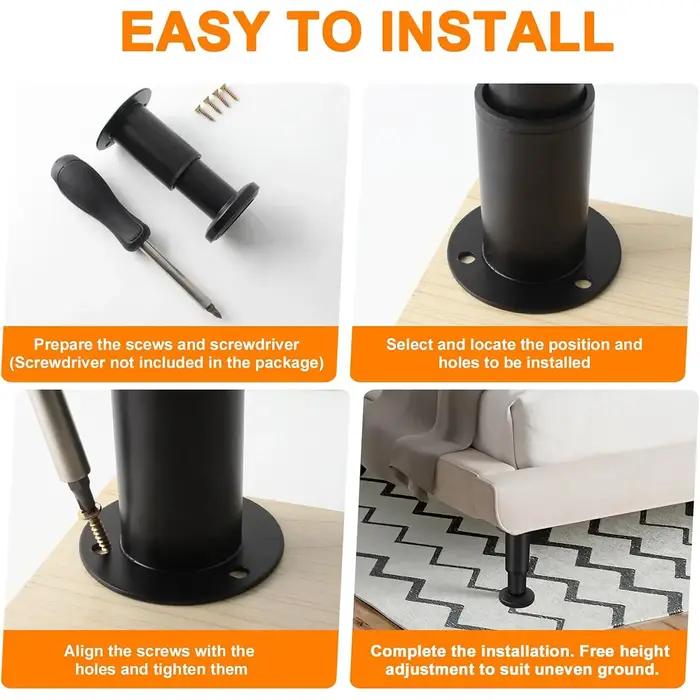 EASY TO INSTALL

Prepare the scews and screwdriver (Screwdriver not included in the package)

Select and locate the position and holes to be installed

Align the screws with the holes and tighten them

Complete the installation. Free height adjustment to suit uneven ground.